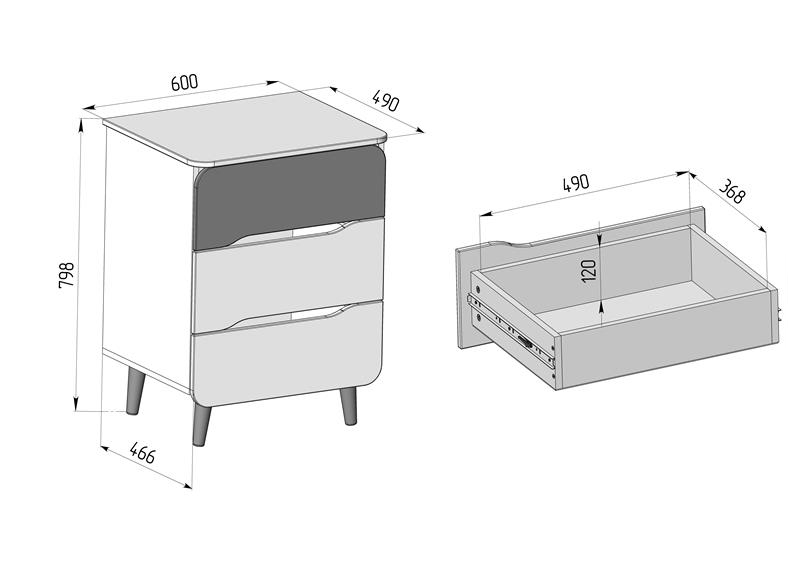 600
490
798
466
490
368
120