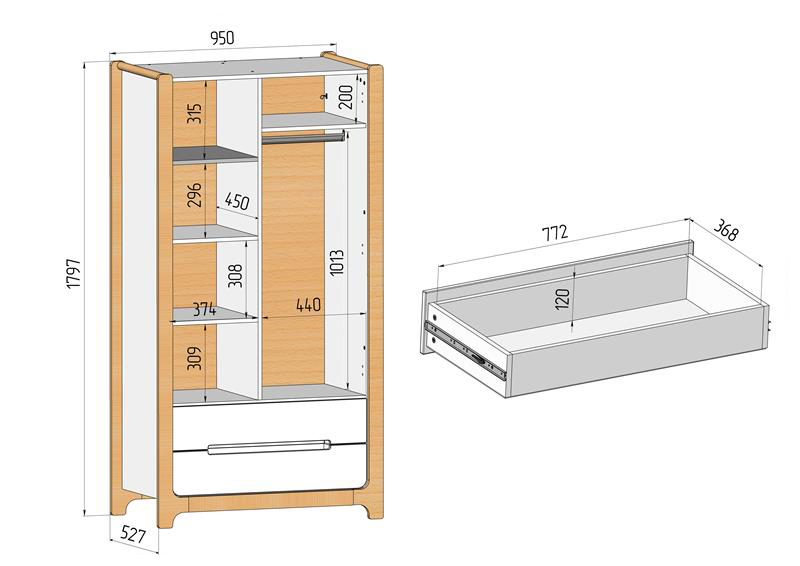 950
1797
315
200
296
450
308
1013
374
440
309
527
772
368
120