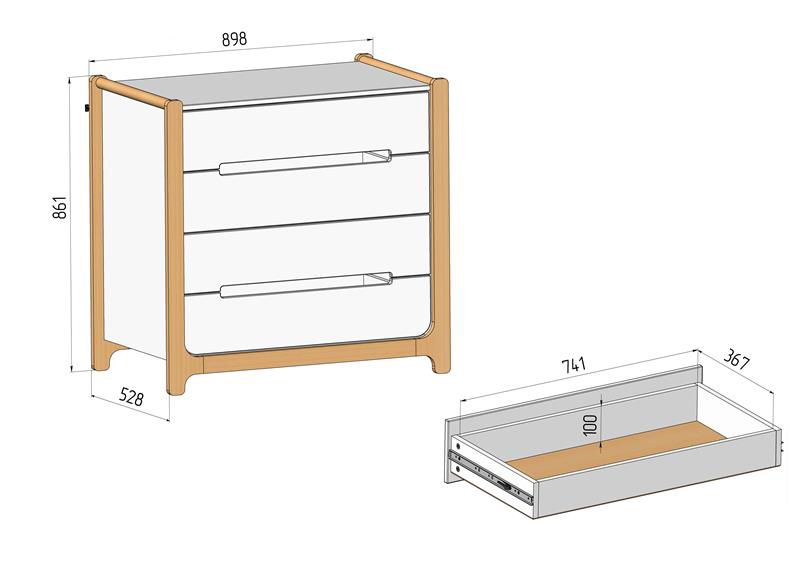 898
861
528
741
367
100