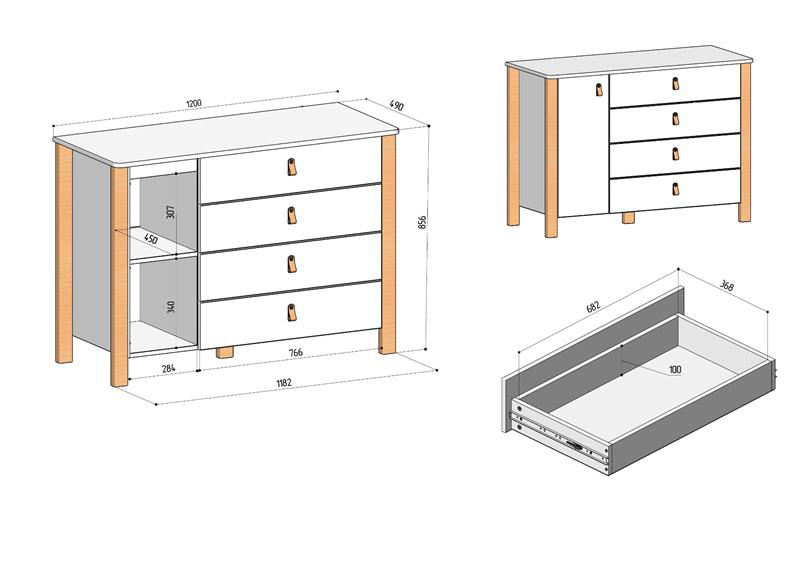 1200
490
856
307
450
340
284
766
1182
682
368
100