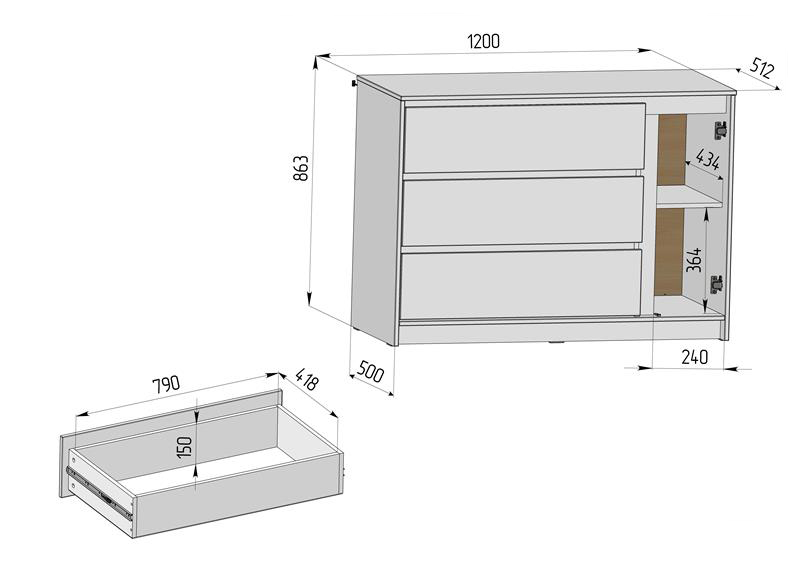 1200

512

863

434

364

240

500

790

418

150